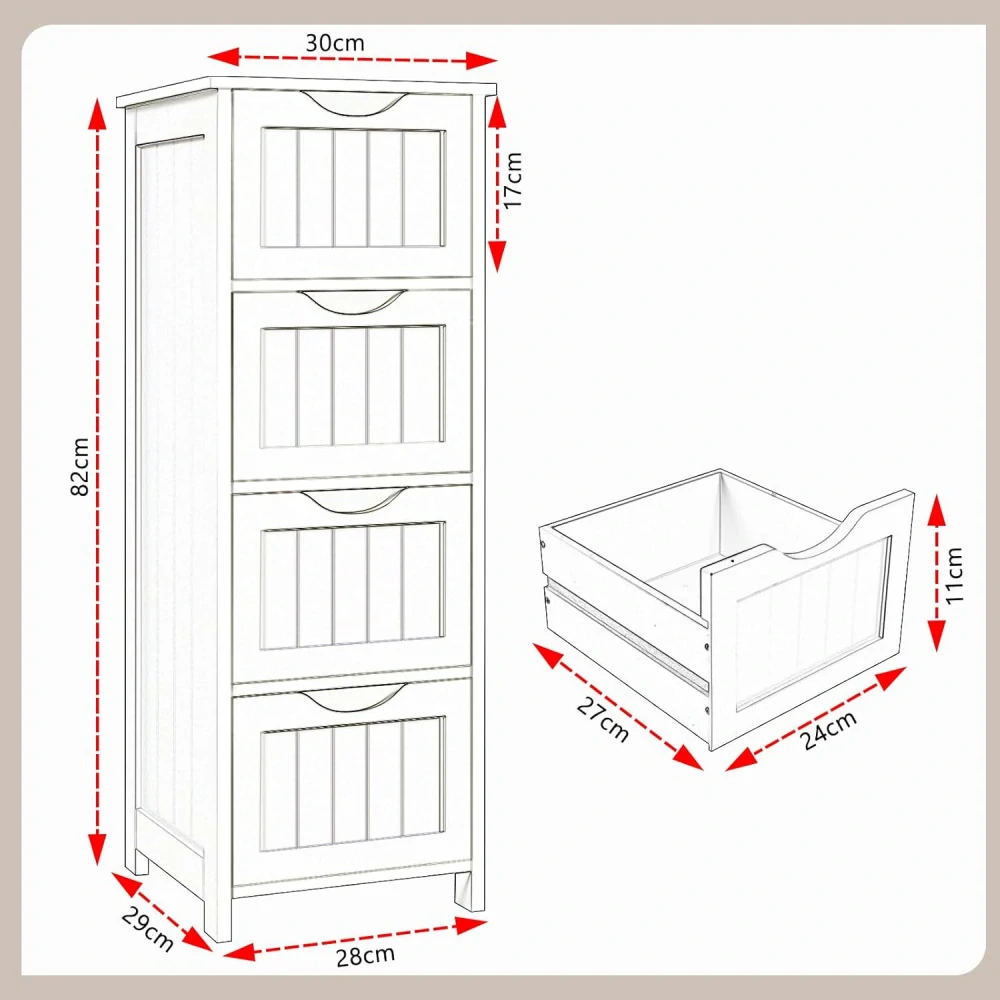 30cm
17cm
82cm
29cm
28cm
11cm
27cm
24cm