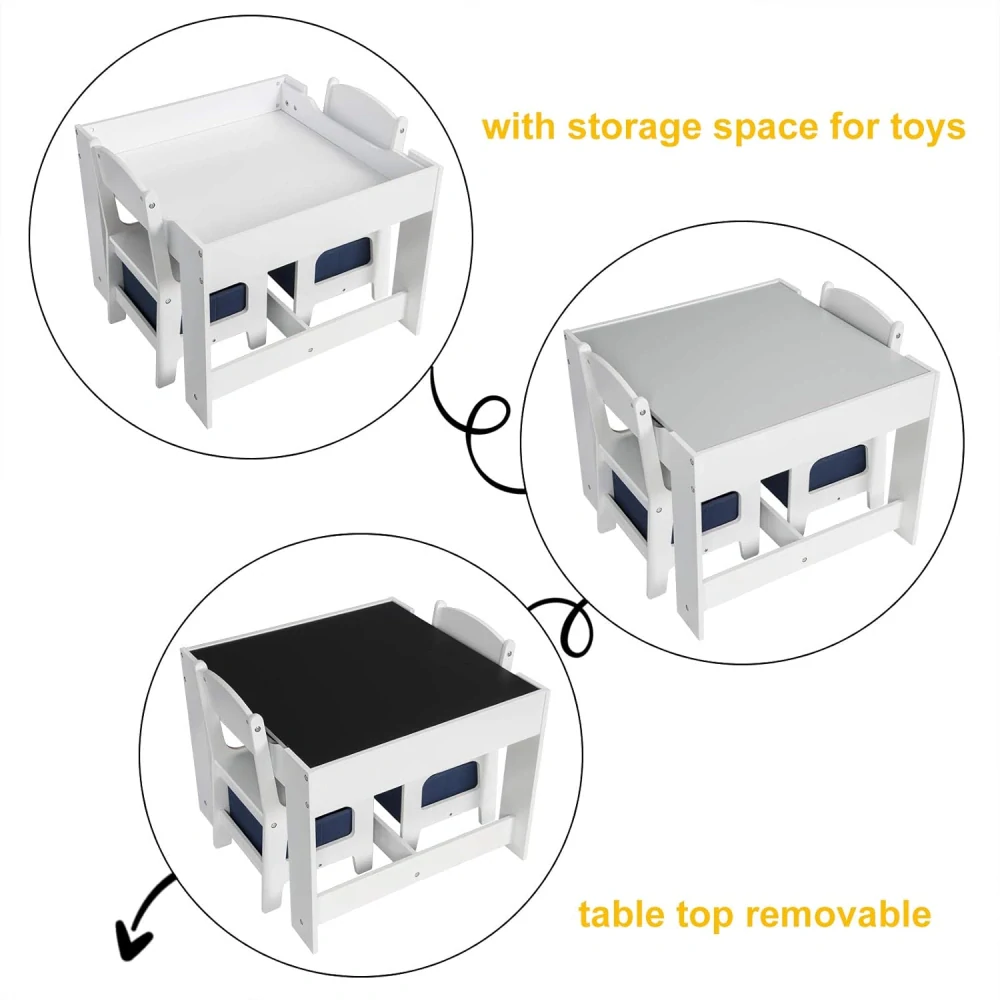 with storage space for toys

table top removable