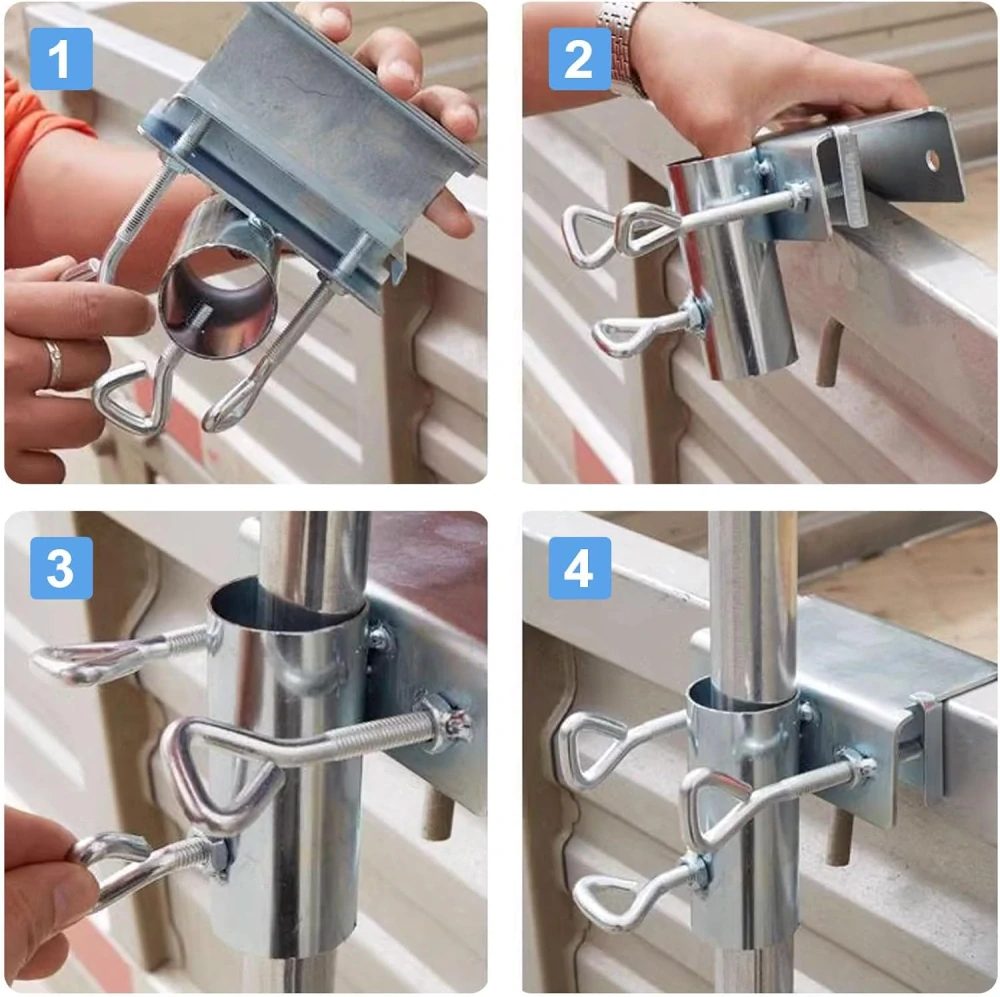 1

2

3

4