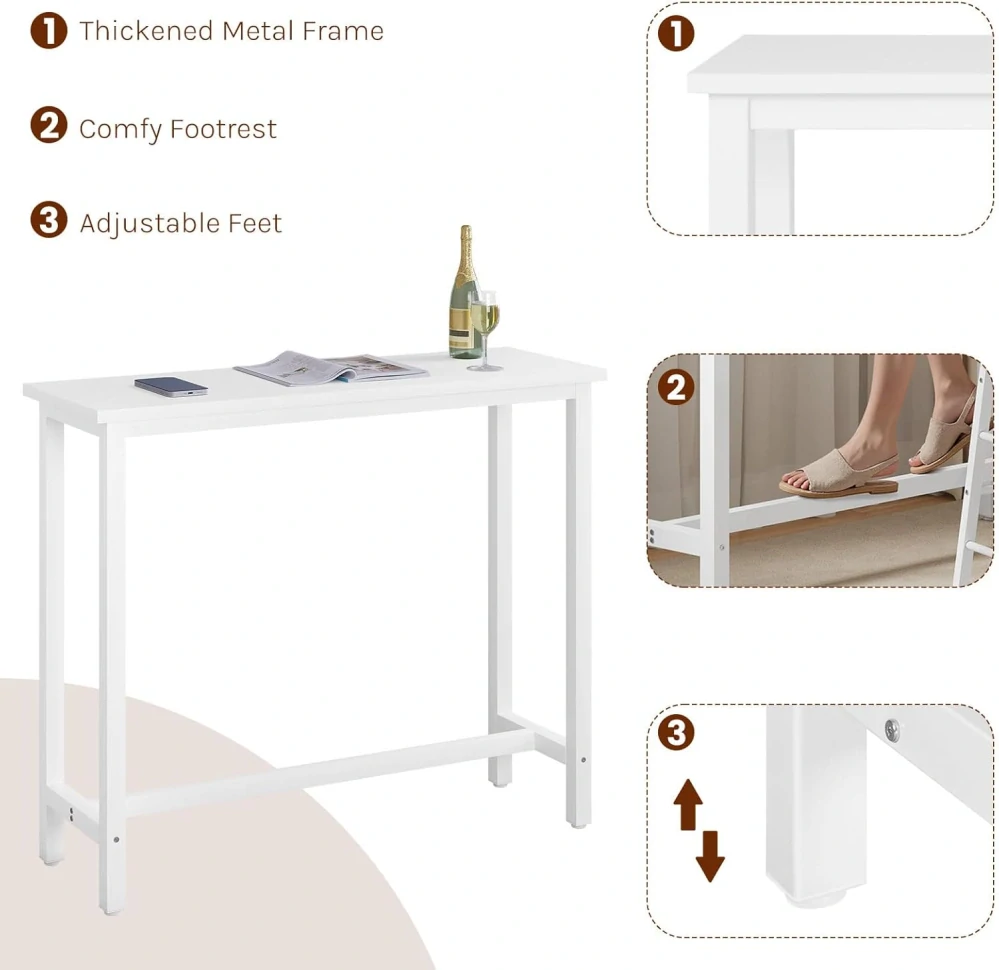 1 Thickened Metal Frame

2 Comfy Footrest

3 Adjustable Feet

1

2

3