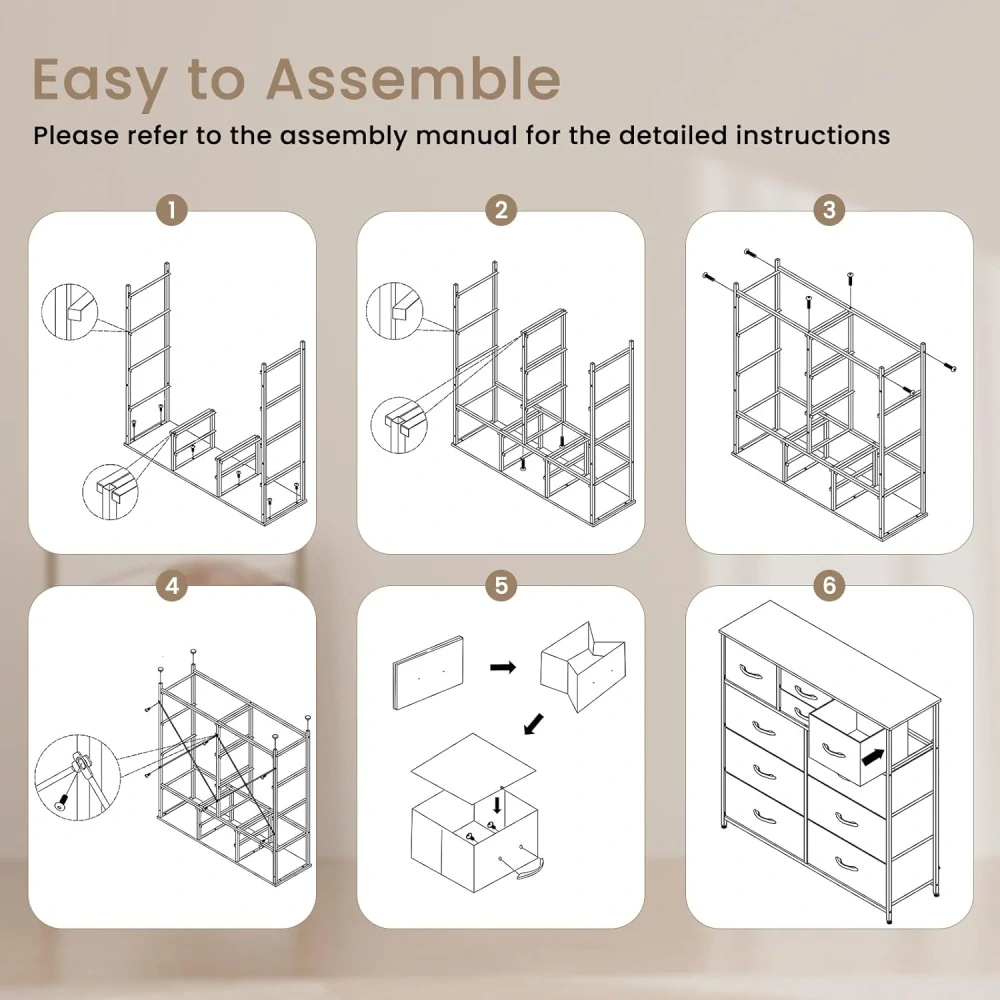 Easy to Assemble

Please refer to the assembly manual for the detailed instructions

1

2

3

4

5

6