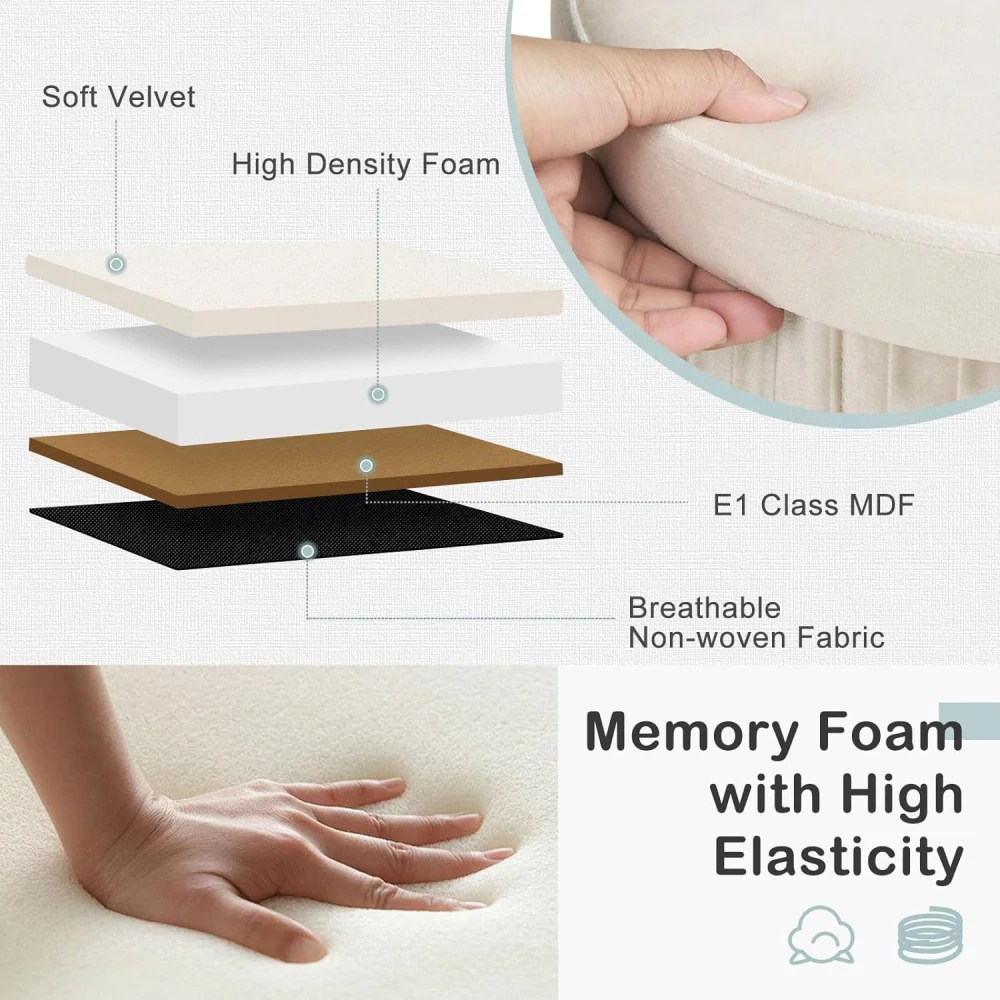 Soft Velvet

High Density Foam

E1 Class MDF

Breathable
Non-woven Fabric

Memory Foam with High Elasticity