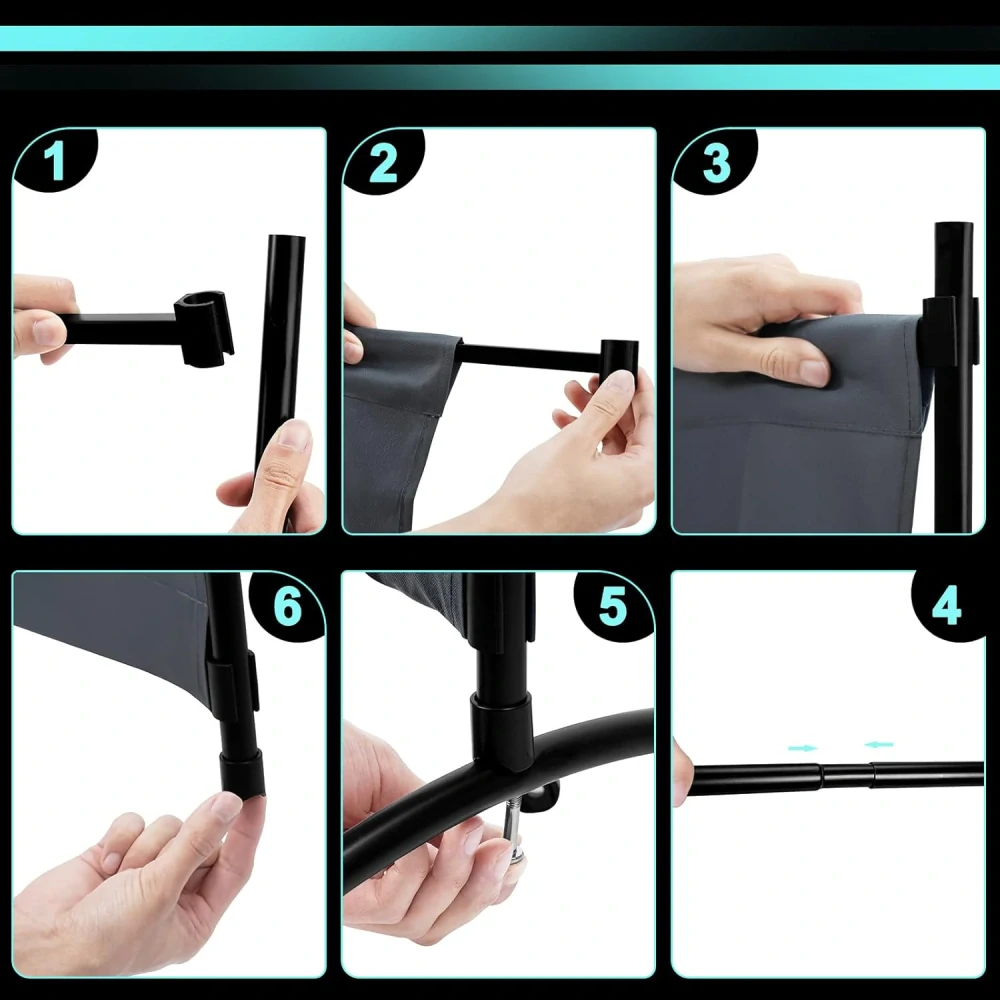 1

2

3

6

5

4