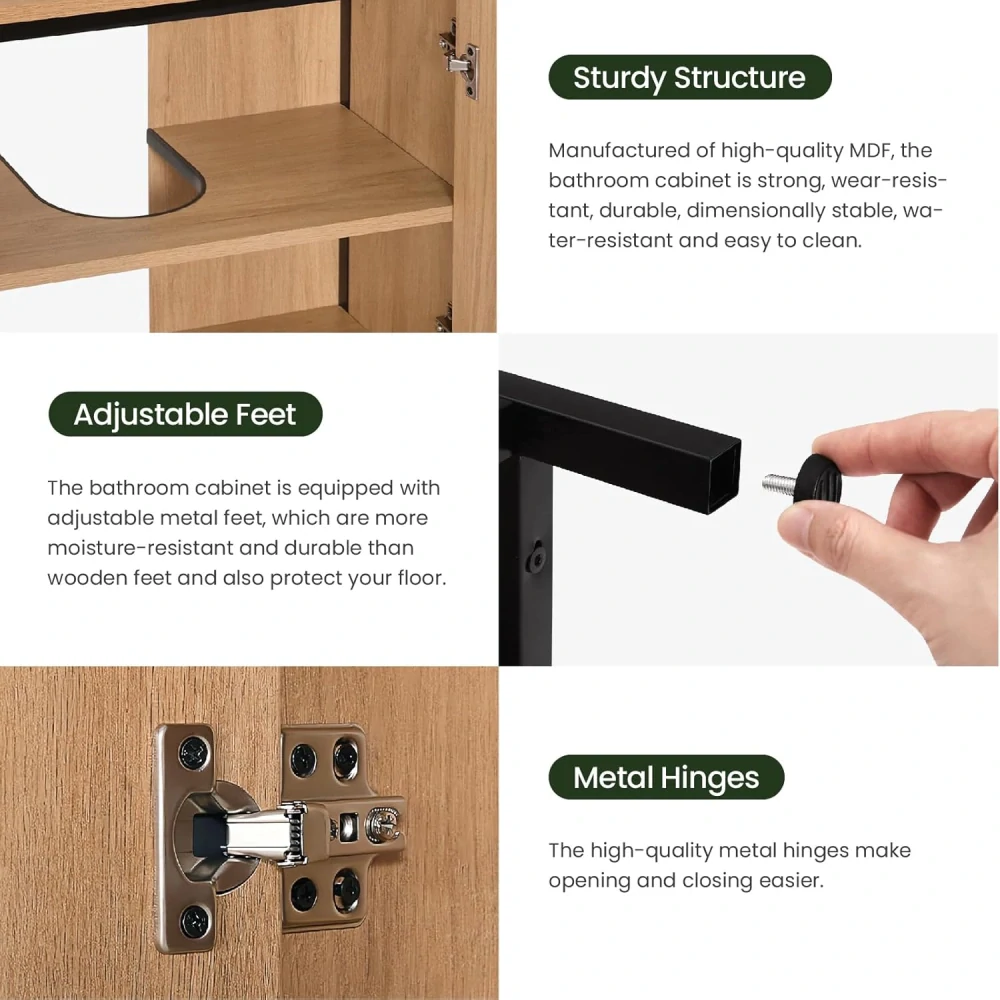 Sturdy Structure

Manufactured of high-quality MDF, the bathroom cabinet is strong, wear-resistant, durable, dimensionally stable, water-resistant and easy to clean.

Adjustable Feet

The bathroom cabinet is equipped with adjustable metal feet, which are more moisture-resistant and durable than wooden feet and also protect your floor.

Metal Hinges

The high-quality metal hinges make opening and closing easier.