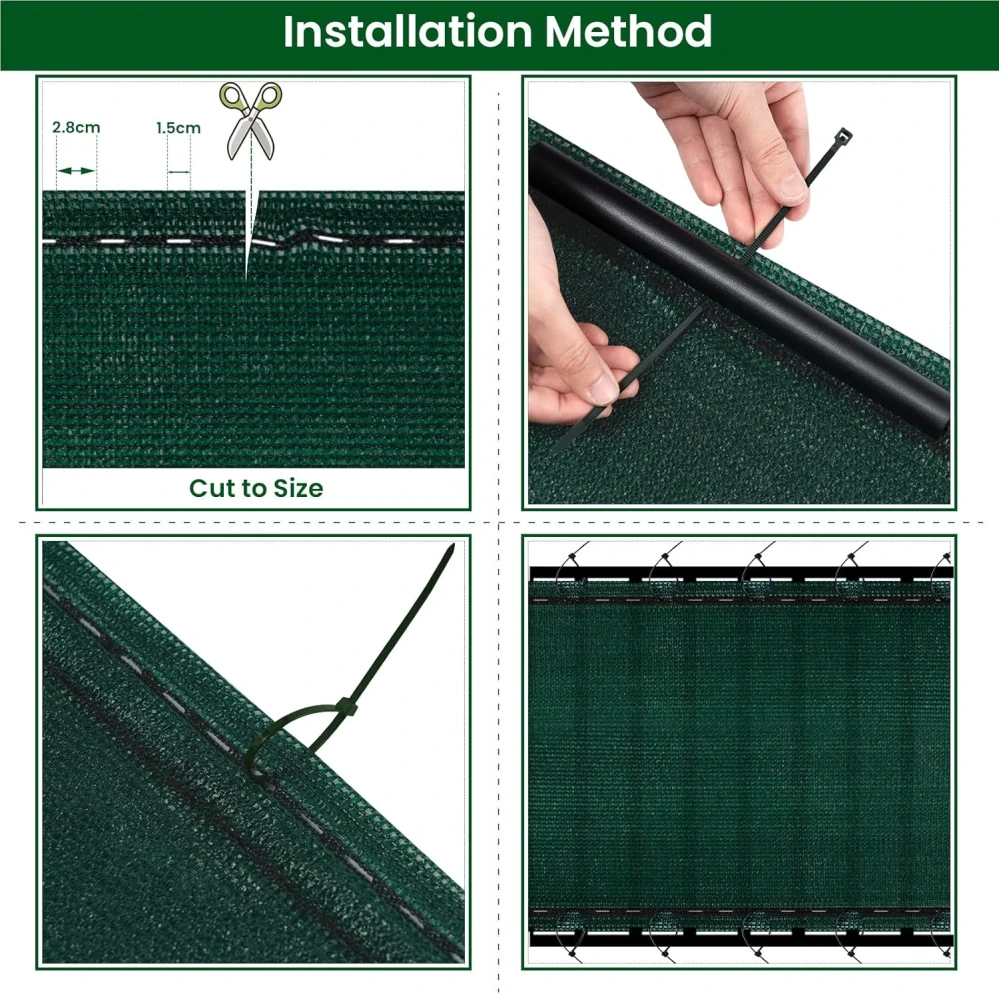 Installation Method

2.8cm
1.5cm

Cut to Size