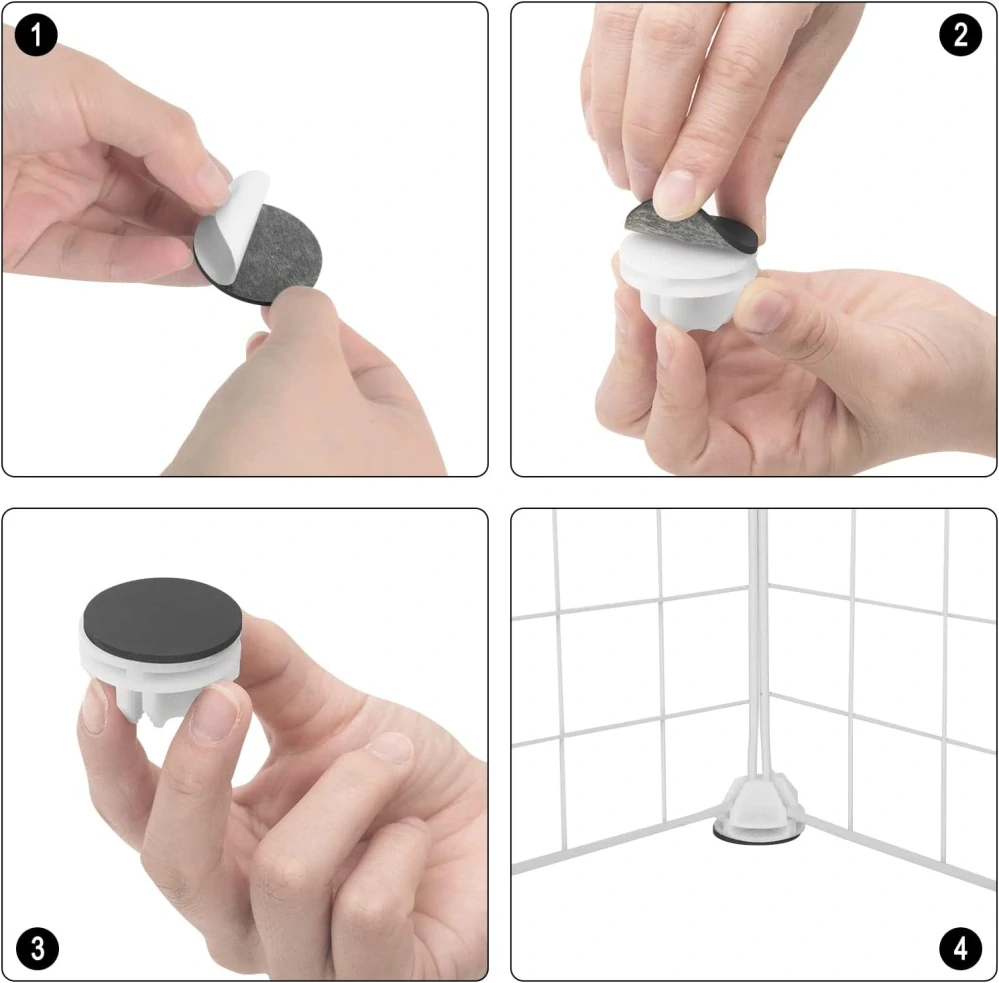 1
2
3
4