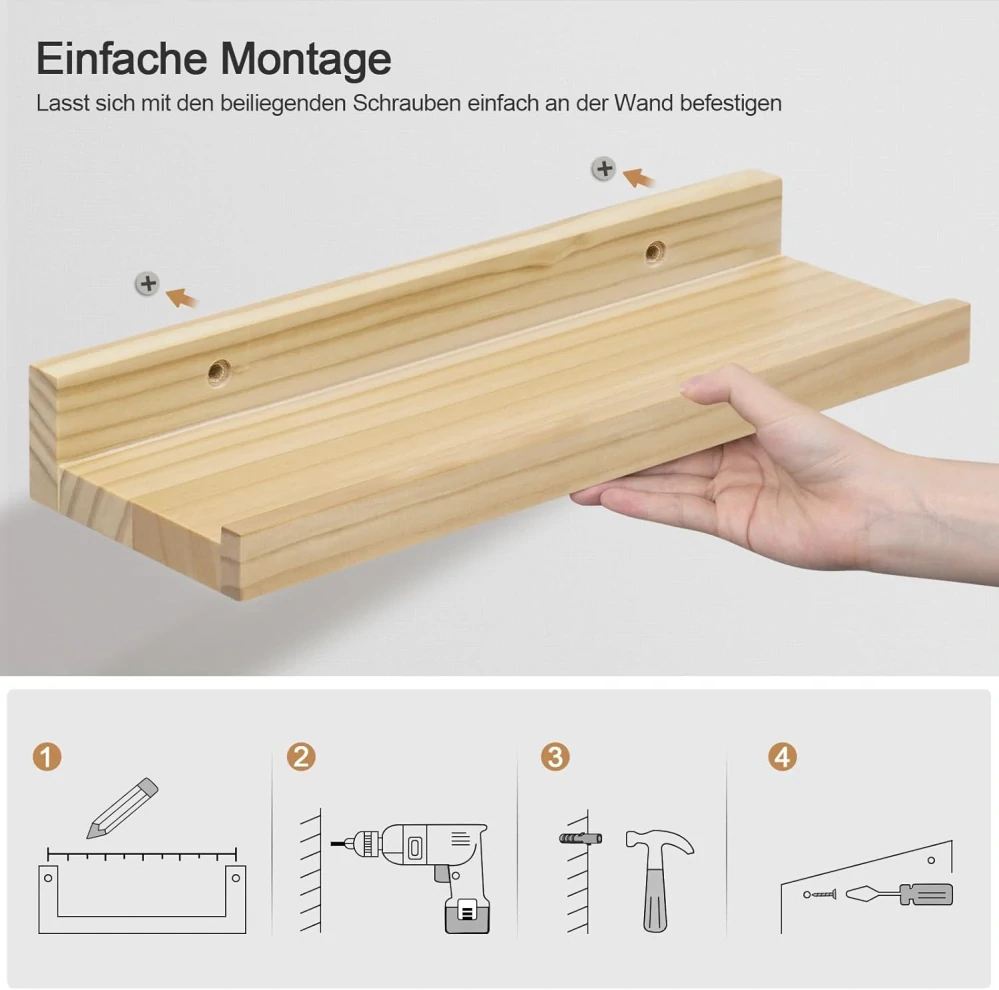 Einfache Montage
Lasst sich mit den beiliegenden Schrauben einfach an der Wand befestigen

1

2

3

4