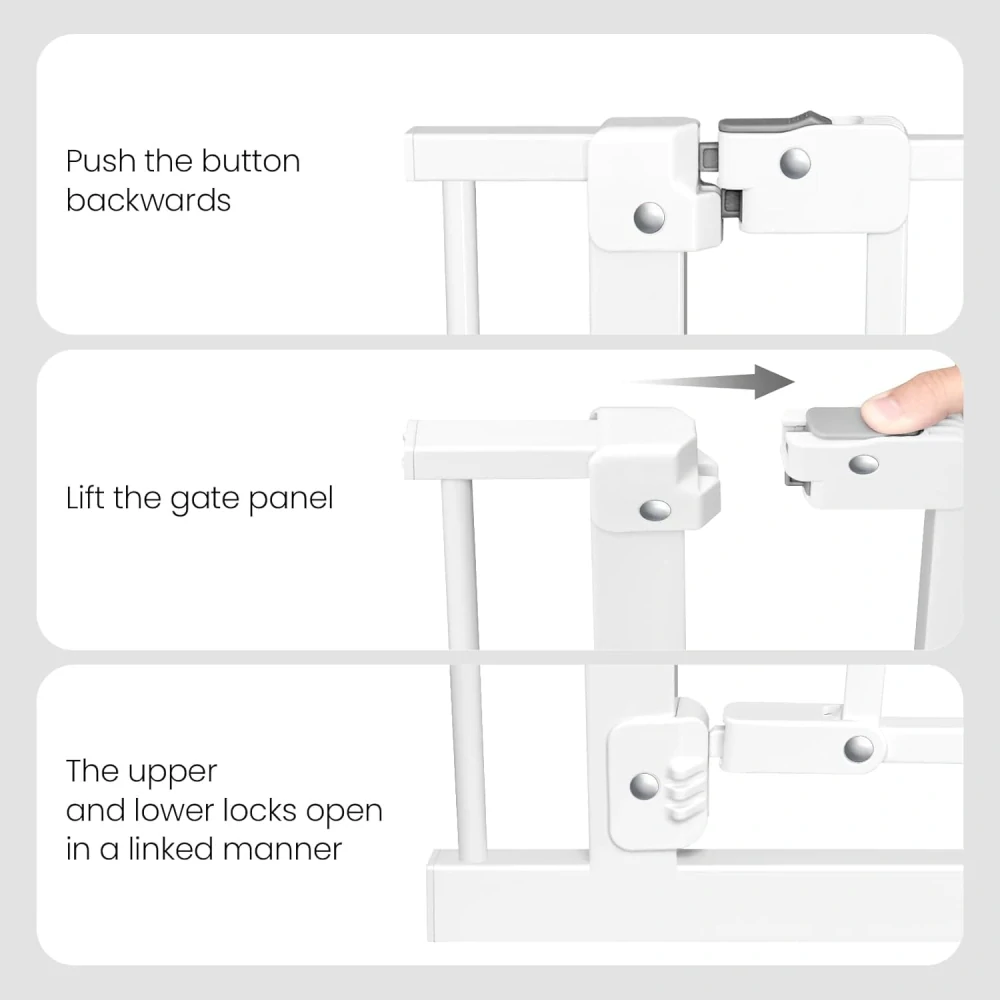 Push the button backwards

Lift the gate panel

The upper and lower locks open in a linked manner