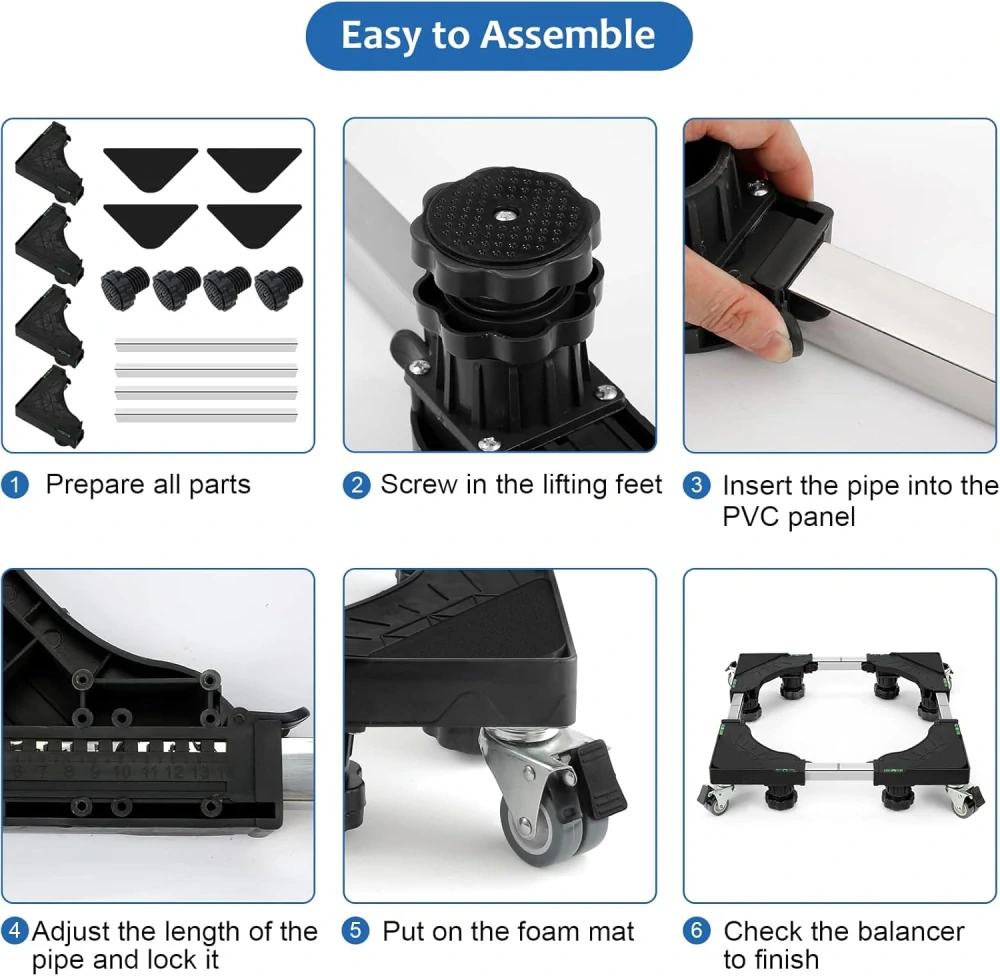 Easy to Assemble

1 Prepare all parts

2 Screw in the lifting feet

3 Insert the pipe into the PVC panel

6 7 8 9 10 11 12 13 14

4 Adjust the length of the pipe and lock it

5 Put on the foam mat

6 Check the balancer to finish